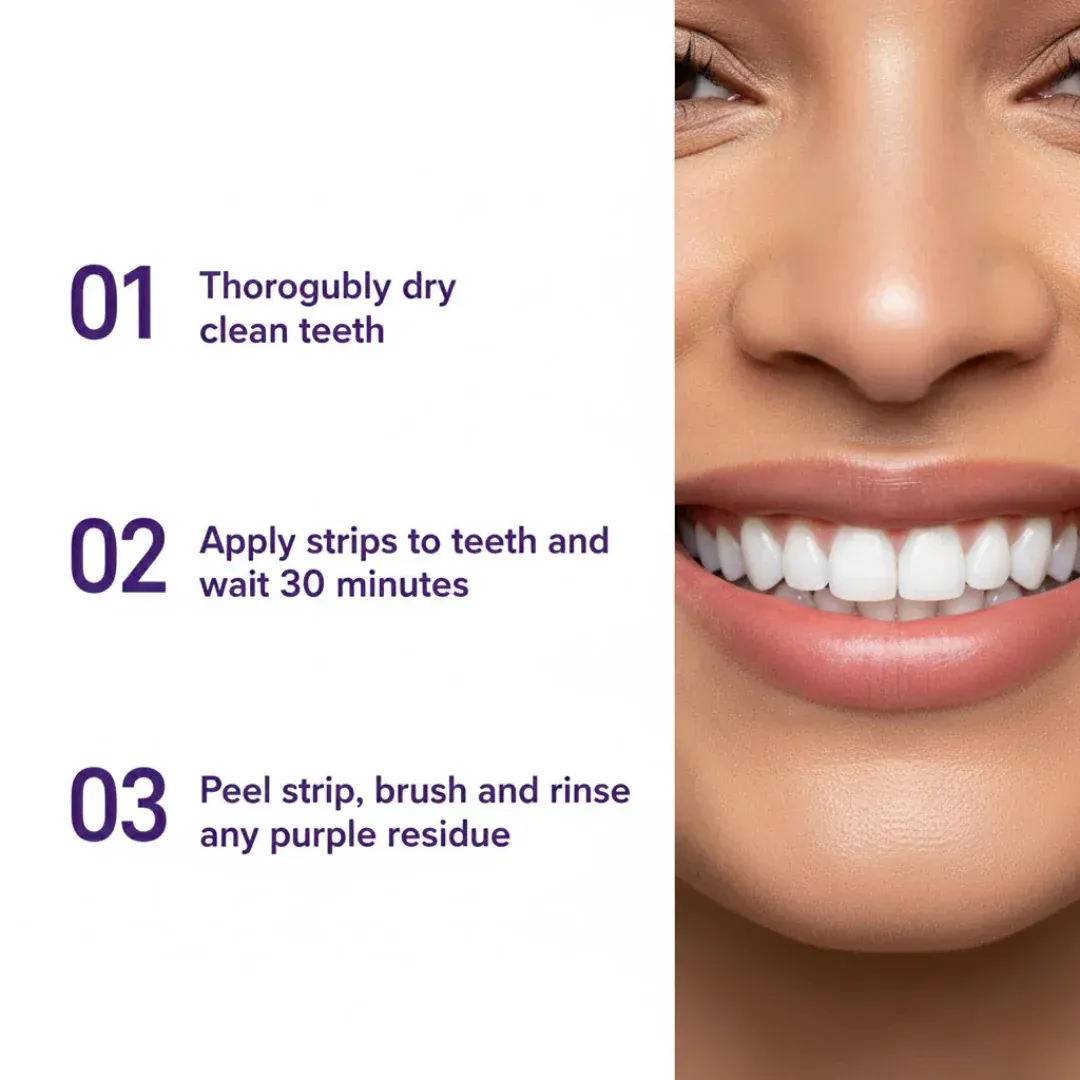 01 Thorogubly dry clean teeth

02 Apply strips to teeth and wait 30 minutes

03 Peel strip, brush and rinse any purple residue